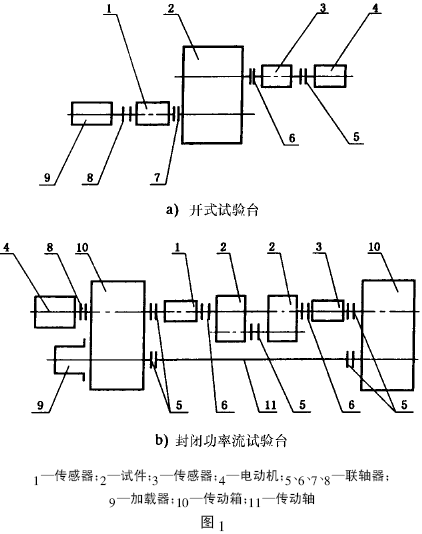 1
2
3
4
9
8
7
6
5

a) 开式试验台

4
8
10
1
2
2
3
10
9
5
6
11
5
6
5

b) 封闭功率流试验台

1—传感器；2—试件；3—传感器；4—电动机；5、6、7、8—联轴器；9—加载器；10—传动箱；11—传动轴

图 1